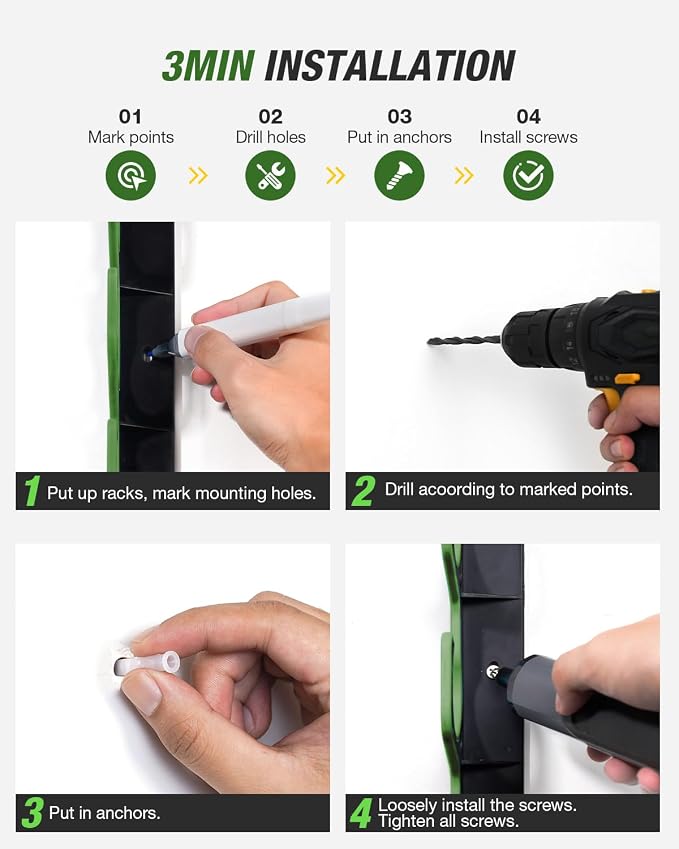 3MIN INSTALLATION

01
Mark points

02
Drill holes

03
Put in anchors

04
Install screws

1 Put up racks, mark mounting holes.

2 Drill acoording to marked points.

3 Put in anchors.

4 Loosely install the screws. Tighten all screws.