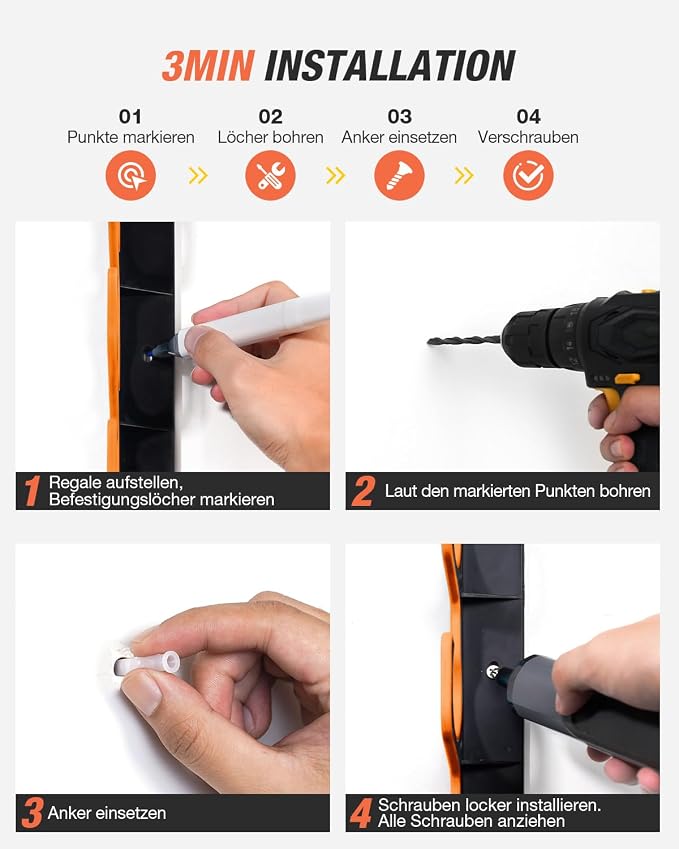 3MIN INSTALLATION

01
Punkte markieren

02
Löcher bohren

03
Anker einsetzen

04
Verschrauben

1 Regale aufstellen, Befestigungslöcher markieren

2 Laut den markierten Punkten bohren

3 Anker einsetzen

4 Schrauben locker installieren. Alle Schrauben anziehen