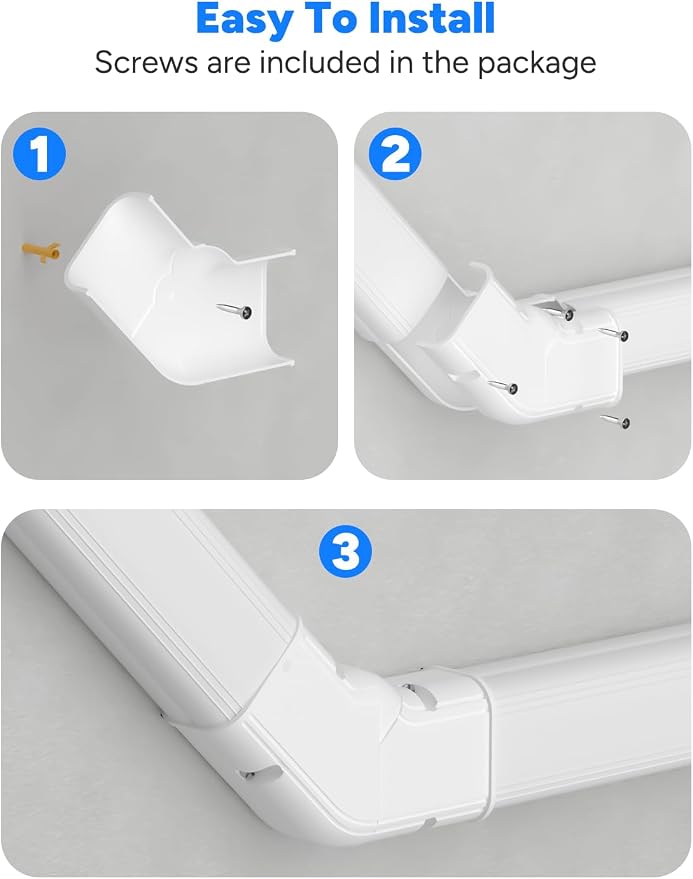 Easy To Install
Screws are included in the package

1

2

3