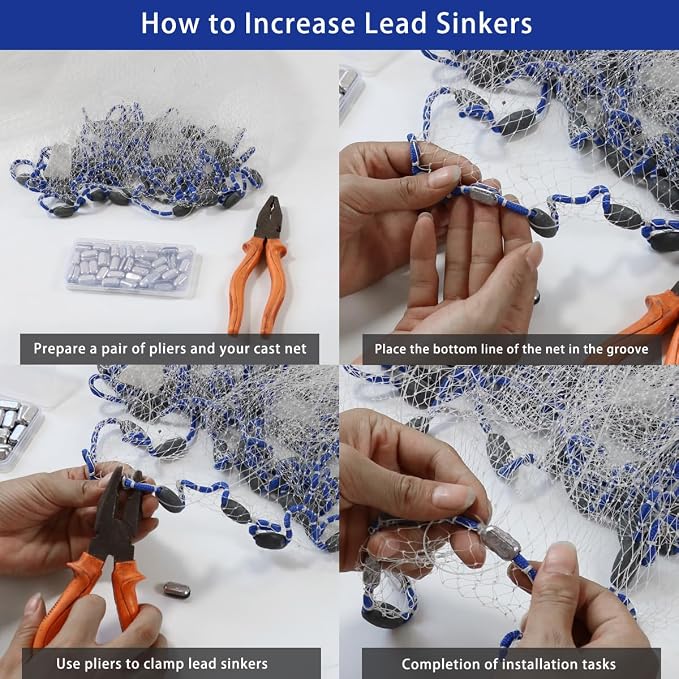 How to Increase Lead Sinkers

Prepare a pair of pliers and your cast net

Place the bottom line of the net in the groove

Use pliers to clamp lead sinkers

Completion of installation tasks