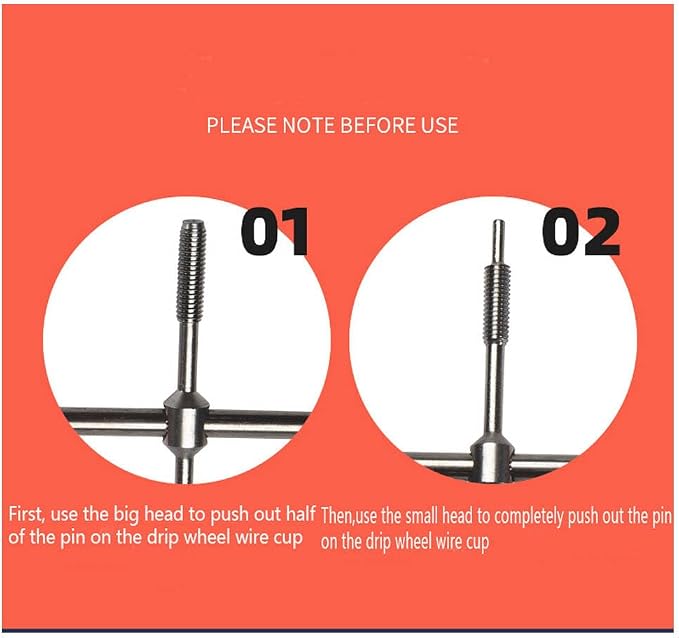 PLEASE NOTE BEFORE USE

01

02

First, use the big head to push out half of the pin on the drip wheel wire cup

Then,use the small head to completely push out the pin on the drip wheel wire cup