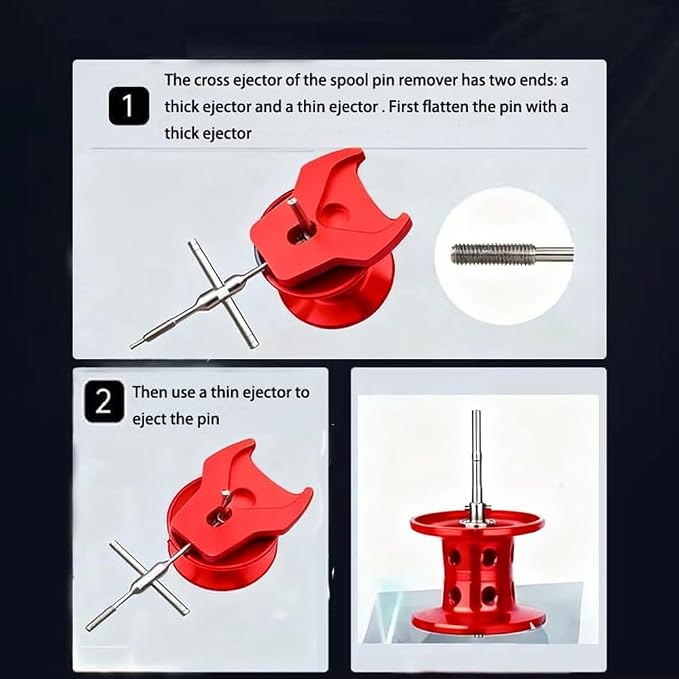 1

The cross ejector of the spool pin remover has two ends: a thick ejector and a thin ejector . First flatten the pin with a thick ejector

2

Then use a thin ejector to eject the pin