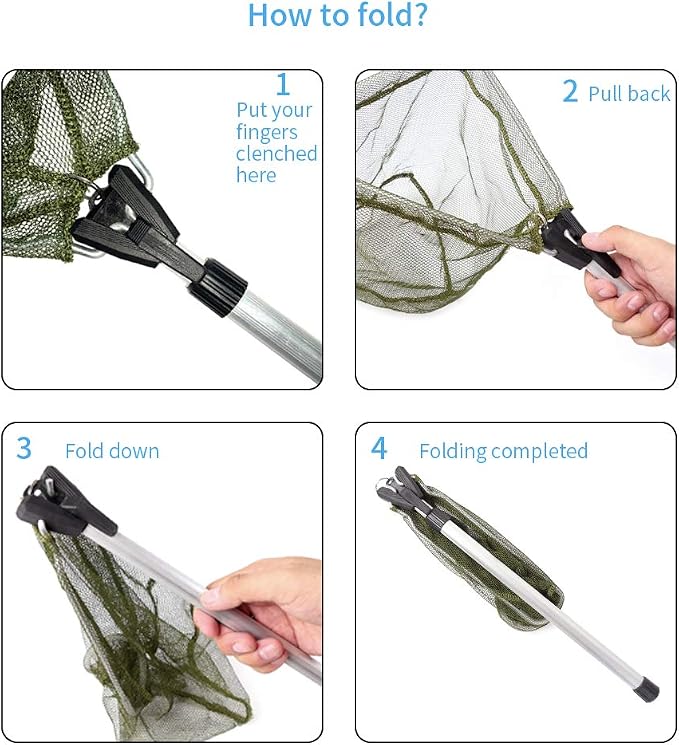 How to fold?

1
Put your fingers clenched here

2 Pull back

3 Fold down

4 Folding completed