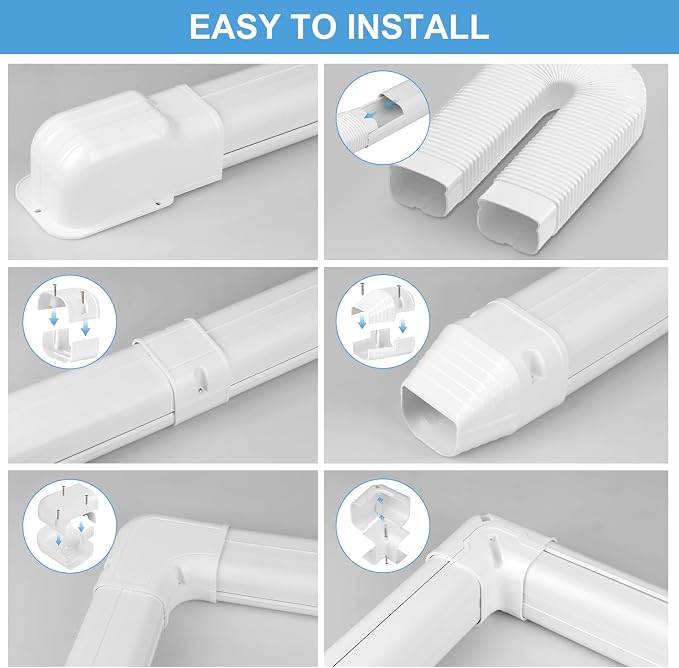 EASY TO INSTALL