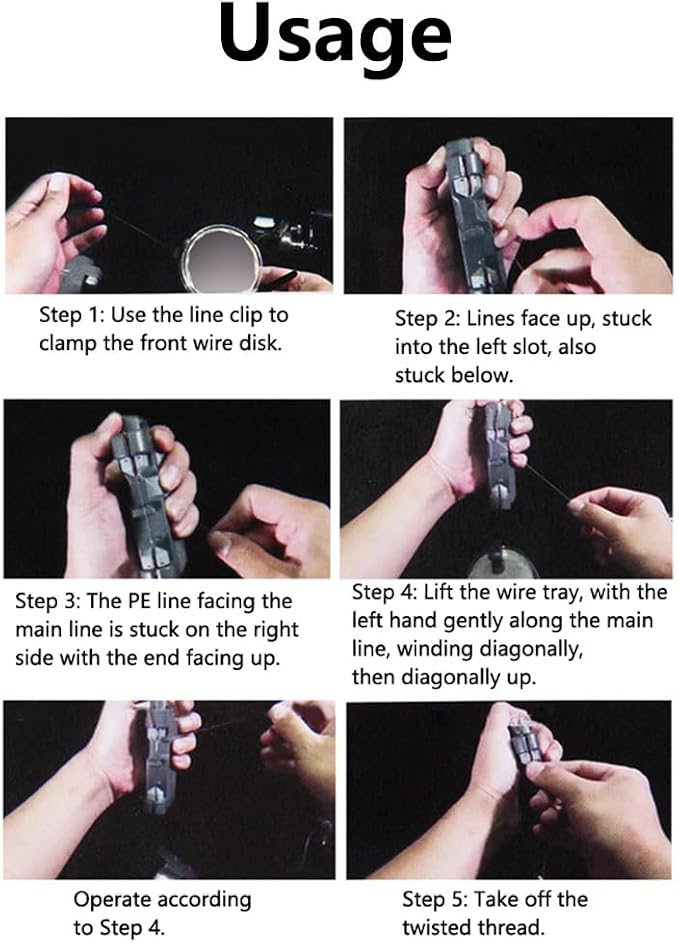 Usage

Step 1: Use the line clip to clamp the front wire disk.

Step 2: Lines face up, stuck into the left slot, also stuck below.

Step 3: The PE line facing the main line is stuck on the right side with the end facing up.

Step 4: Lift the wire tray, with the left hand gently along the main line, winding diagonally, then diagonally up.

Operate according to Step 4.

Step 5: Take off the twisted thread.