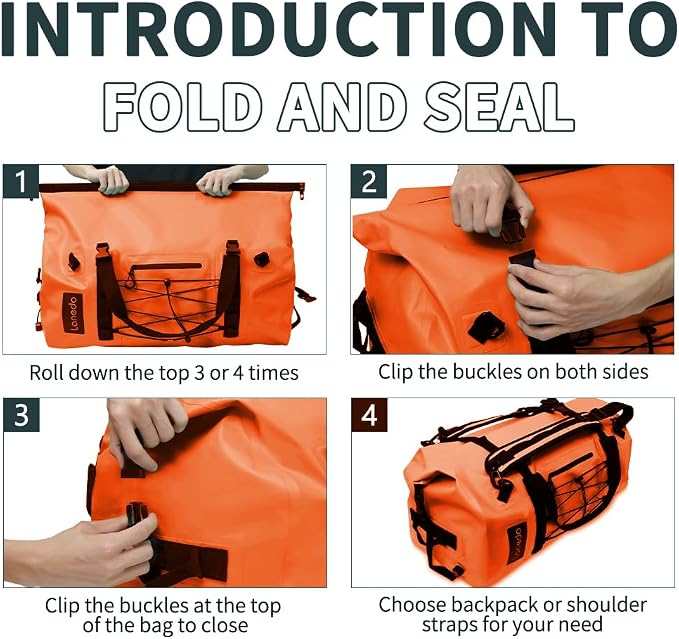 INTRODUCTION TO
FOLD AND SEAL

1

Lanedo

Roll down the top 3 or 4 times

2

Clip the buckles on both sides

3

Clip the buckles at the top of the bag to close

4

Lanedo

Choose backpack or shoulder straps for your need