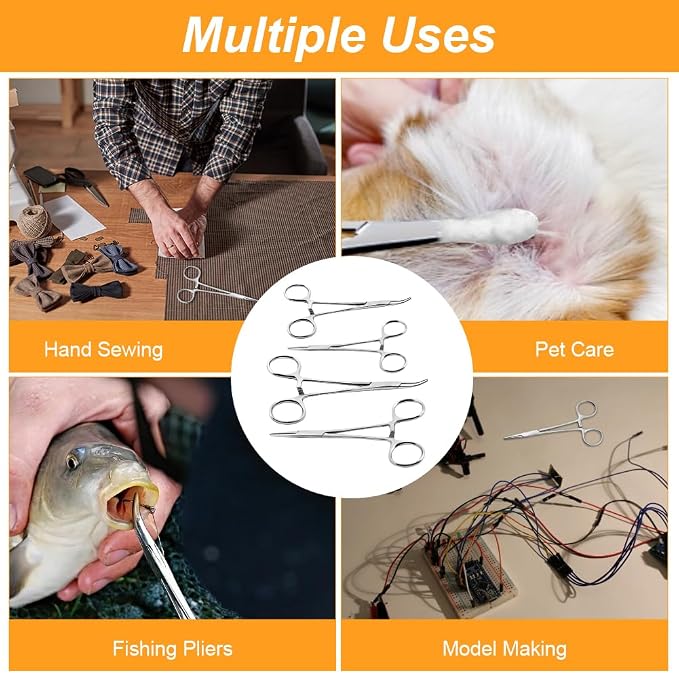 Multiple Uses

Hand Sewing

Pet Care

Fishing Pliers

Model Making