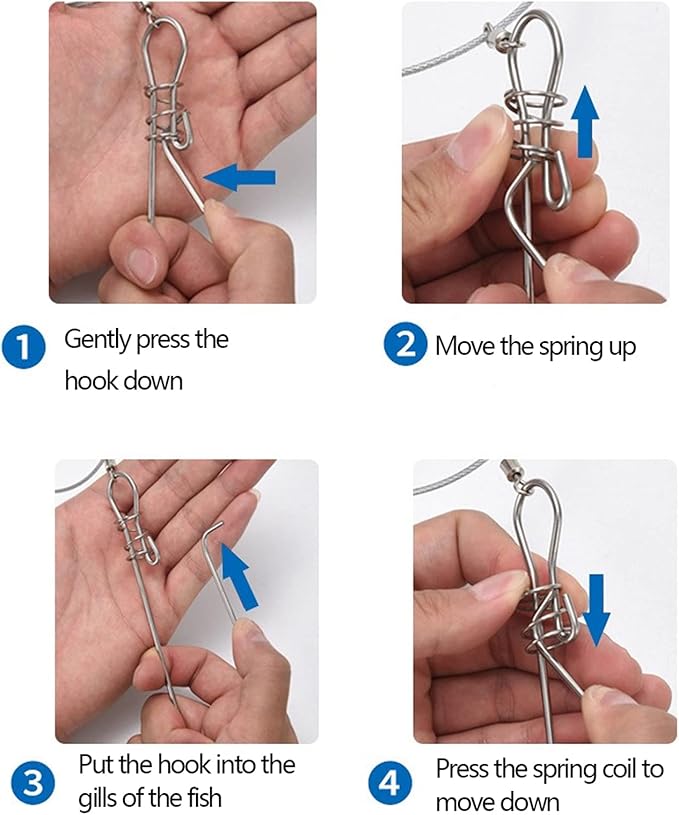 1 Gently press the hook down

2 Move the spring up

3 Put the hook into the gills of the fish

4 Press the spring coil to move down