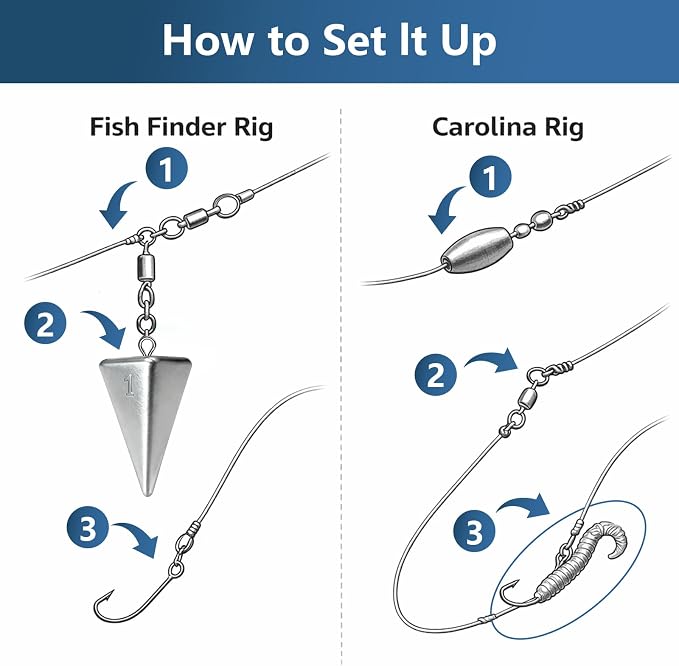 How to Set It Up

Fish Finder Rig

1

2

1

3

Carolina Rig

1

2

3