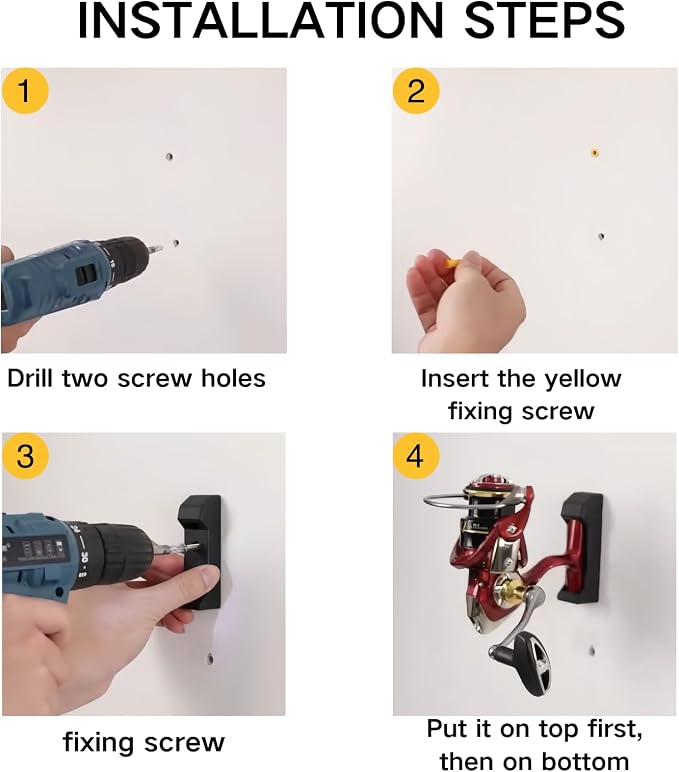 INSTALLATION STEPS

1

Drill two screw holes

2

Insert the yellow fixing screw

3

fixing screw

4

Put it on top first, then on bottom