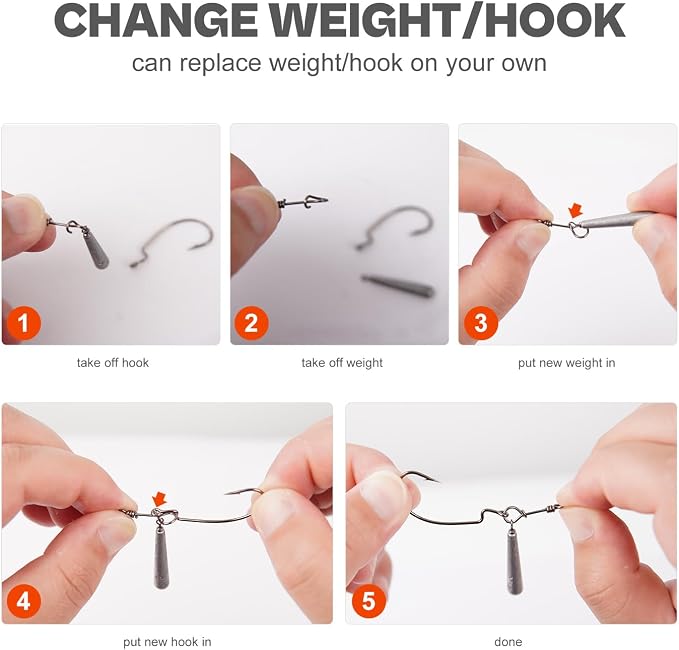 CHANGE WEIGHT/HOOK

can replace weight/hook on your own

1

take off hook

2

take off weight

3

put new weight in

4

put new hook in

5

done