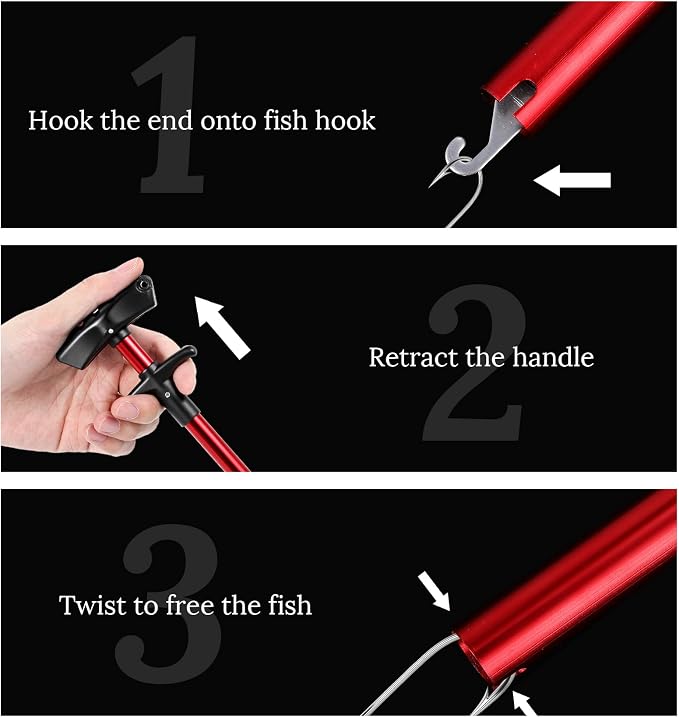 1
Hook the end onto fish hook

2
Retract the handle

3
Twist to free the fish