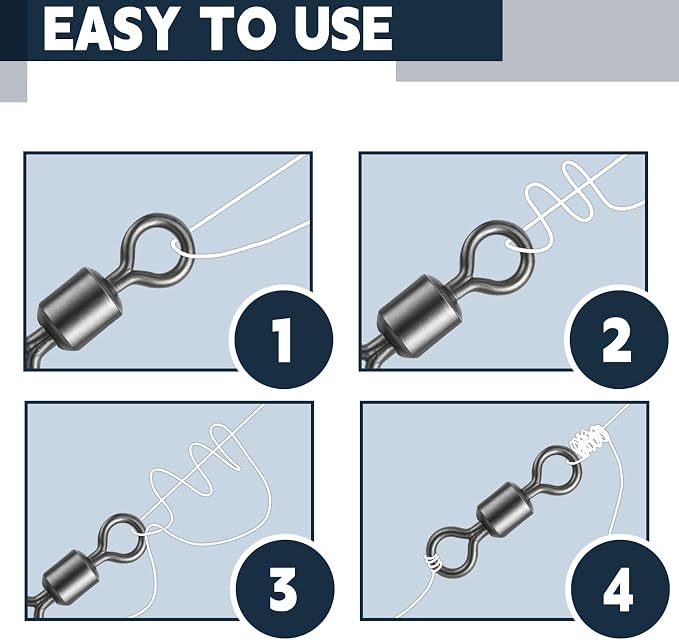 EASY TO USE

1

2

3

4