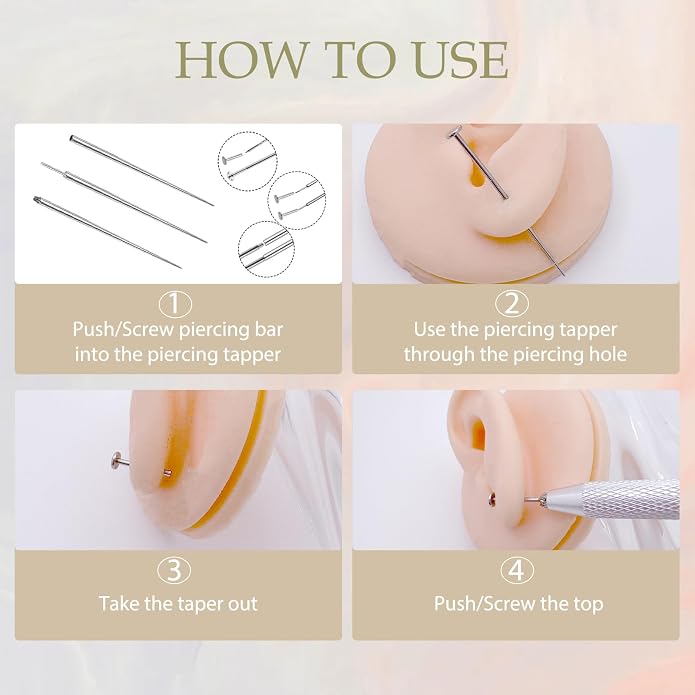 HOW TO USE

①
Push/Screw piercing bar into the piercing tapper

②
Use the piercing tapper through the piercing hole

③
Take the taper out

④
Push/Screw the top