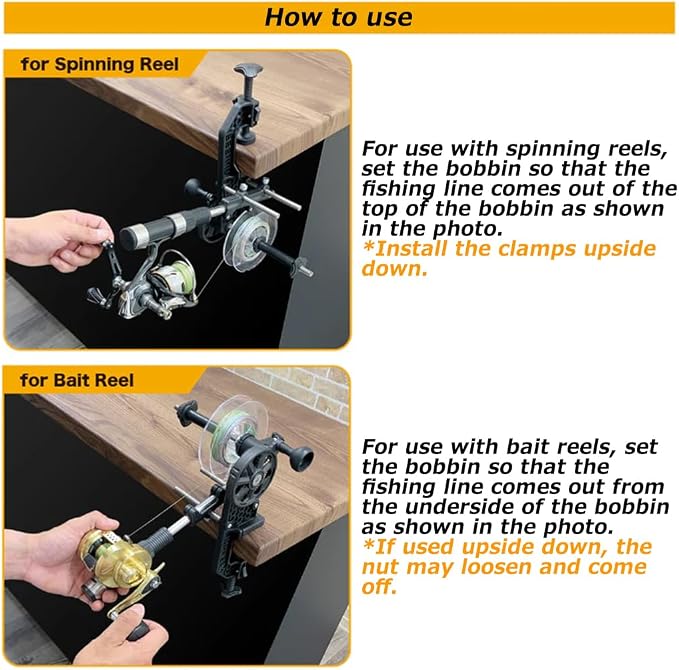 How to use

for Spinning Reel

For use with spinning reels, set the bobbin so that the fishing line comes out of the top of the bobbin as shown in the photo.
*Install the clamps upside down.

for Bait Reel

For use with bait reels, set the bobbin so that the fishing line comes out from the underside of the bobbin as shown in the photo.
*If used upside down, the nut may loosen and come off.