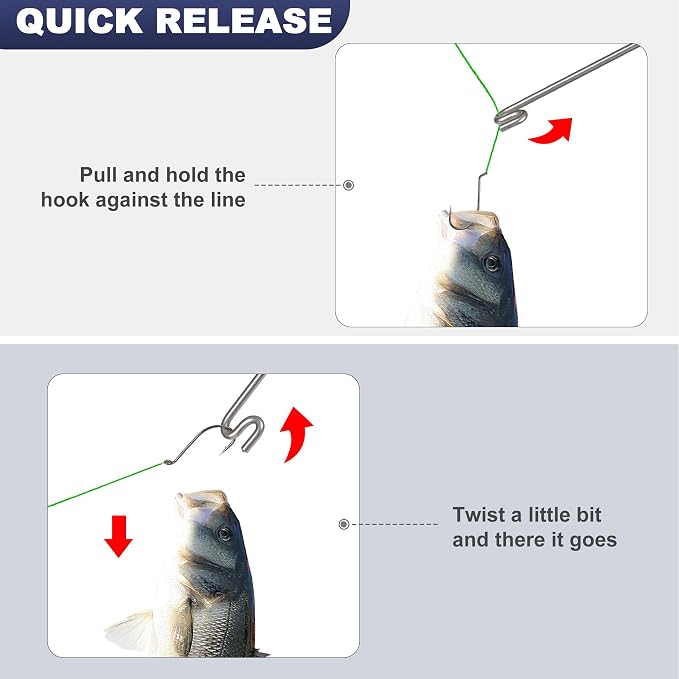 QUICK RELEASE

Pull and hold the hook against the line

Twist a little bit and there it goes