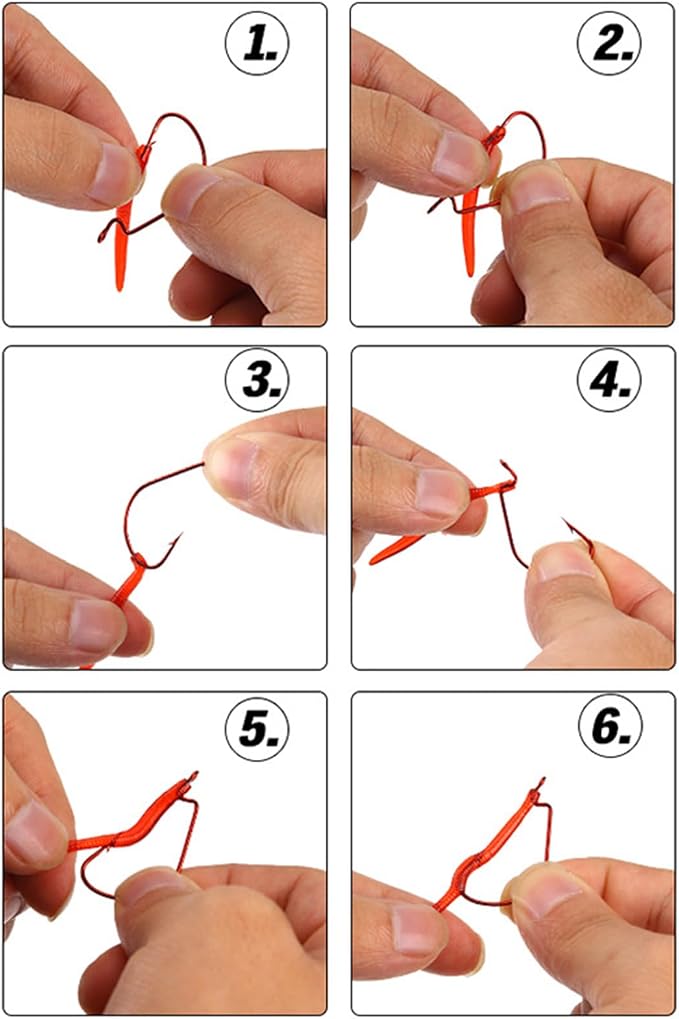 1.

2.

3.

4.

5.

6.