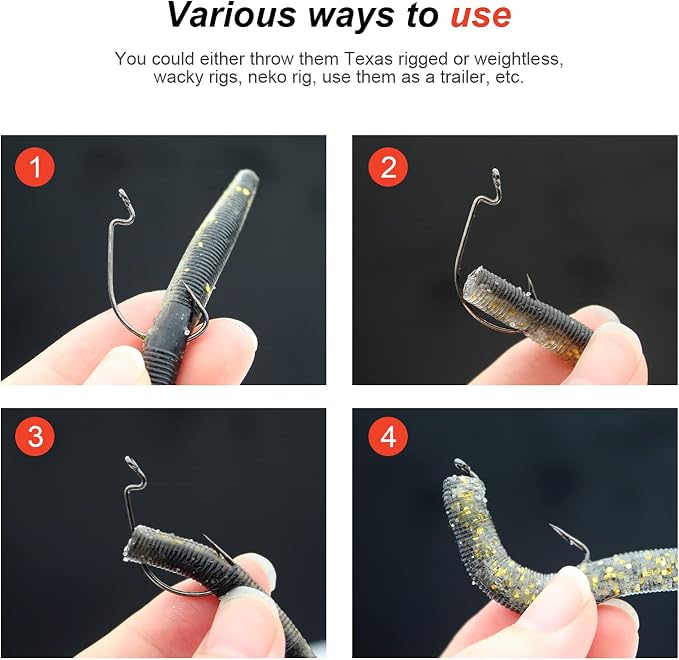 Various ways to use

You could either throw them Texas rigged or weightless, wacky rigs, neko rig, use them as a trailer, etc.

1

2

3

4