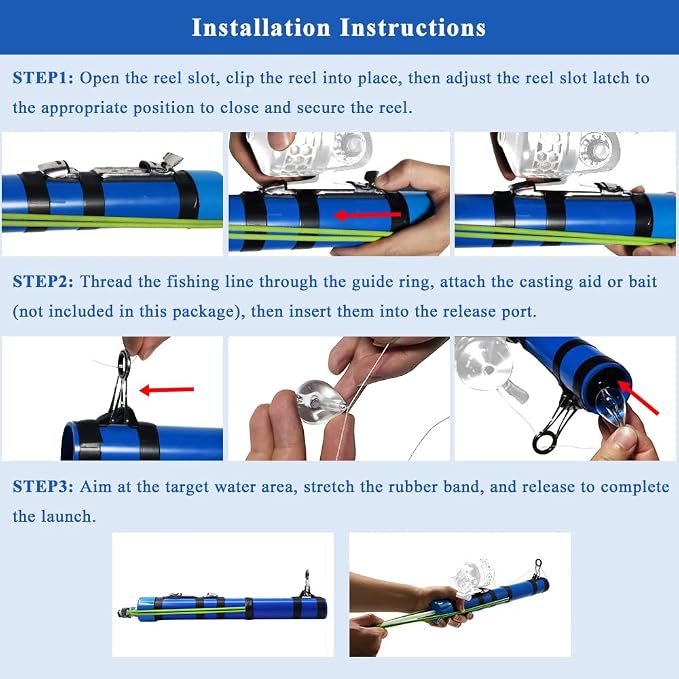 Installation Instructions

STEP1: Open the reel slot, clip the reel into place, then adjust the reel slot latch to the appropriate position to close and secure the reel.

STEP2: Thread the fishing line through the guide ring, attach the casting aid or bait (not included in this package), then insert them into the release port.

STEP3: Aim at the target water area, stretch the rubber band, and release to complete the launch.