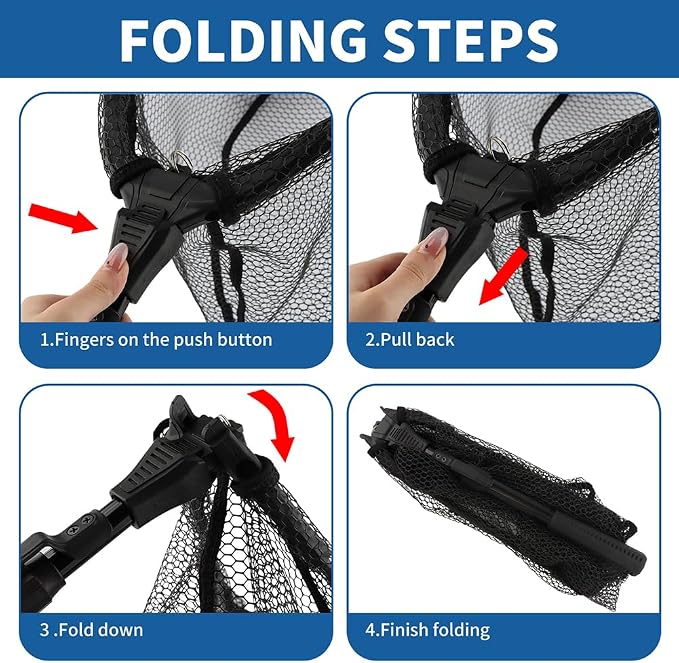 FOLDING STEPS

1.Fingers on the push button

2.Pull back

3 .Fold down

4.Finish folding