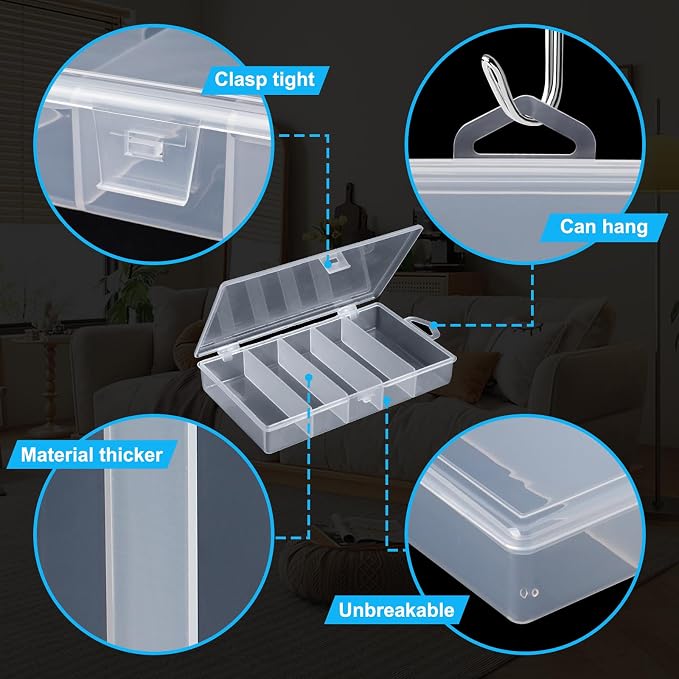 Clasp tight

Can hang

Material thicker

Unbreakable