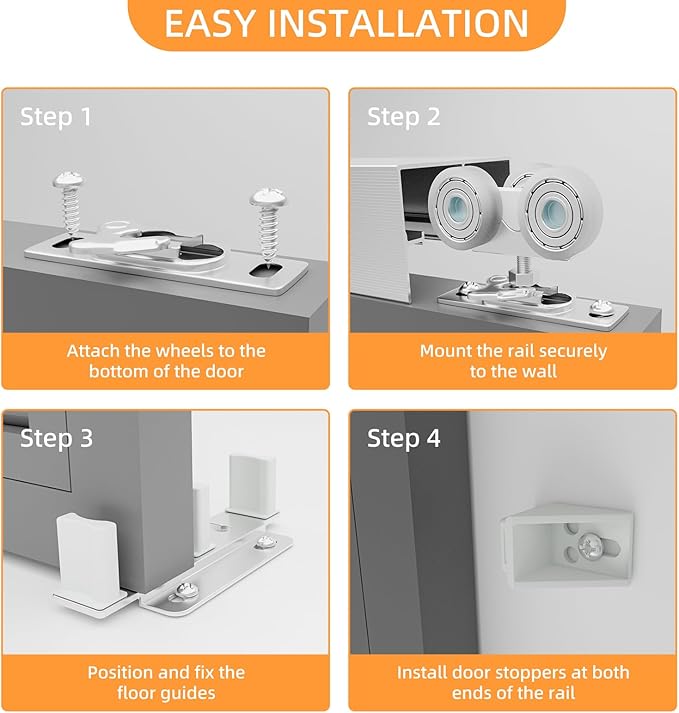 EASY INSTALLATION

Step 1

Attach the wheels to the bottom of the door

Step 2

Mount the rail securely to the wall

Step 3

Position and fix the floor guides

Step 4

Install door stoppers at both ends of the rail