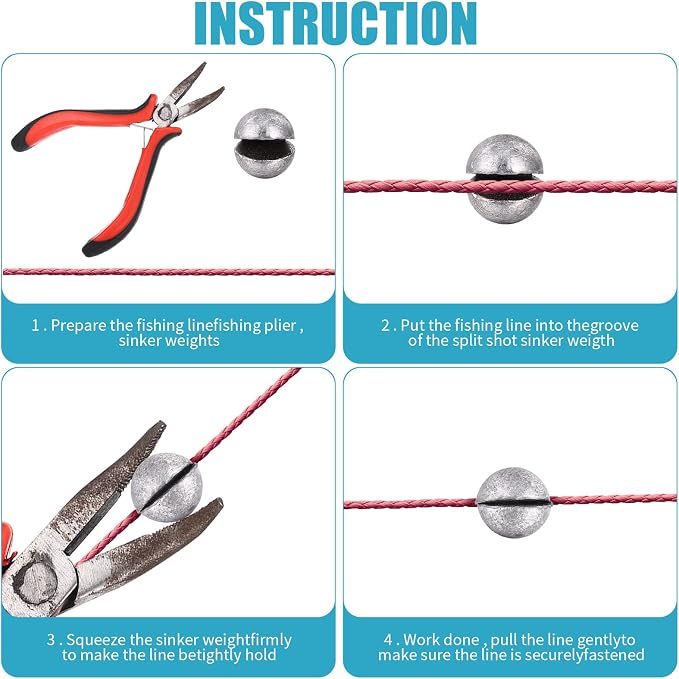 INSTRUCTION

1 . Prepare the fishing linefishing plier , sinker weights

2 . Put the fishing line into thegroove of the split shot sinker weigth

3 . Squeeze the sinker weightfirmly to make the line betightly hold

4 . Work done , pull the line gentlyto make sure the line is securelyfastened