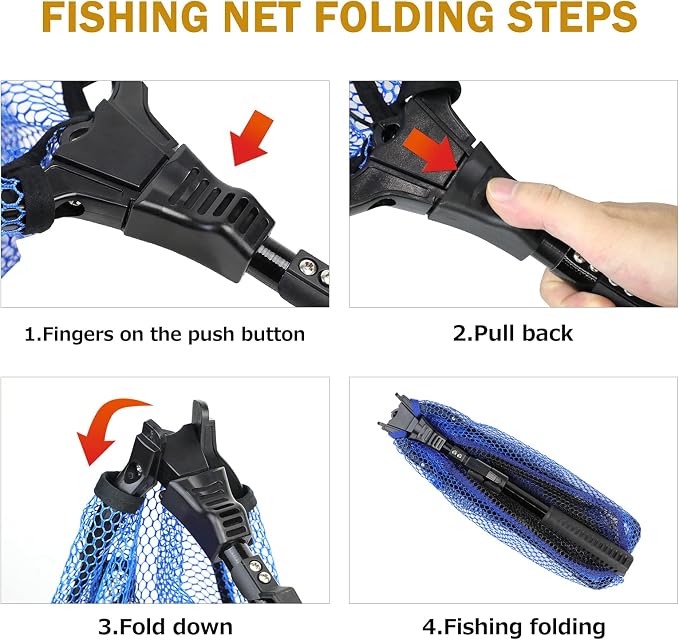 FISHING NET FOLDING STEPS

1.Fingers on the push button

2.Pull back

3.Fold down

4.Fishing folding