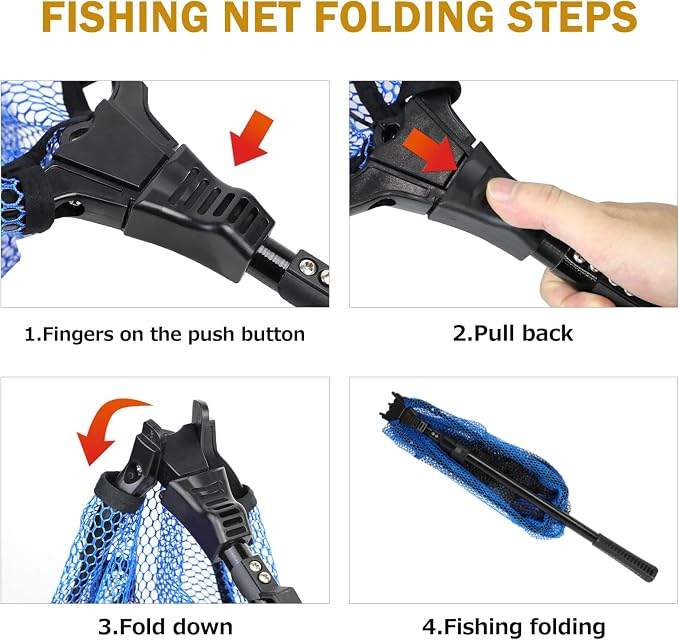 FISHING NET FOLDING STEPS

1.Fingers on the push button

2.Pull back

3.Fold down

4.Fishing folding