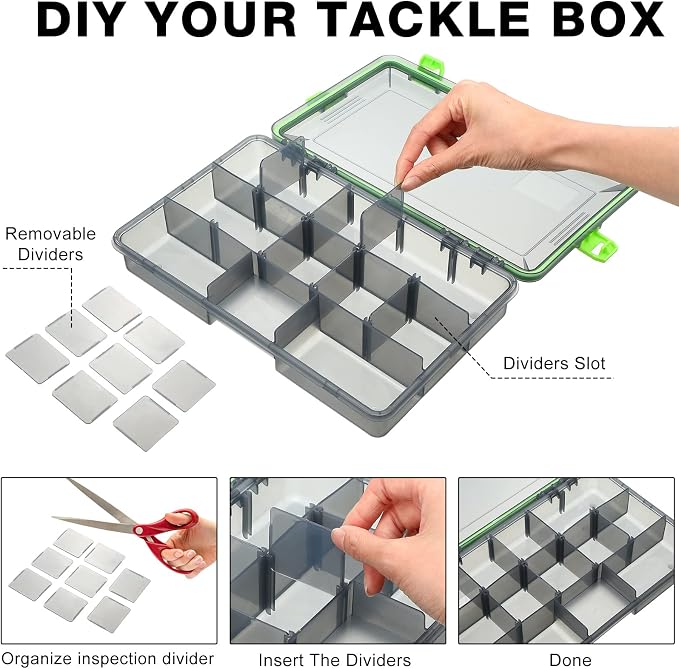 DIY YOUR TACKLE BOX

Removable Dividers

Dividers Slot

Organize inspection divider

Insert The Dividers

Done