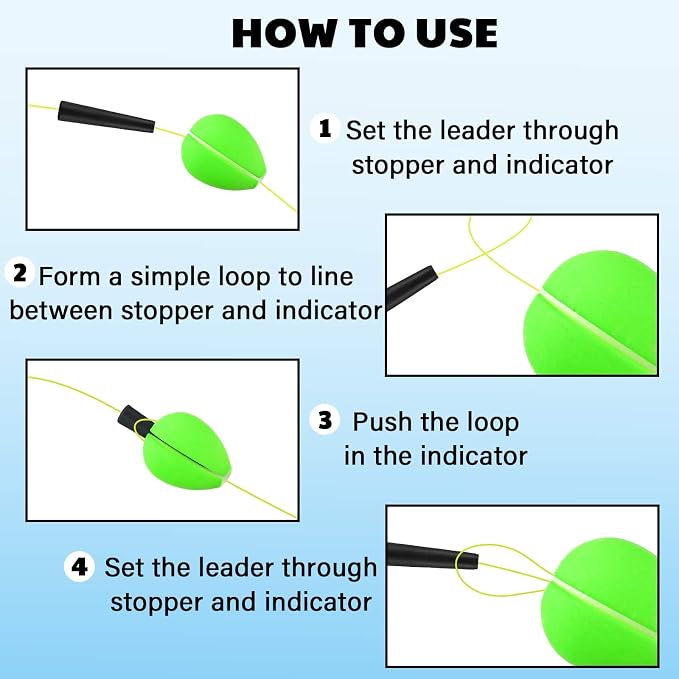 HOW TO USE

1 Set the leader through stopper and indicator

2 Form a simple loop to line between stopper and indicator

3 Push the loop in the indicator

4 Set the leader through stopper and indicator