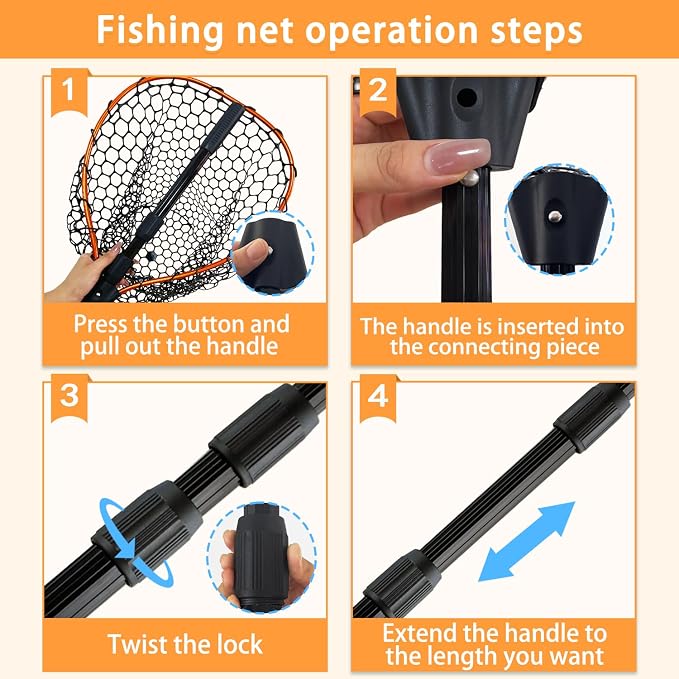 Fishing net operation steps

1

Press the button and pull out the handle

2

The handle is inserted into the connecting piece

3

Twist the lock

4

Extend the handle to the length you want