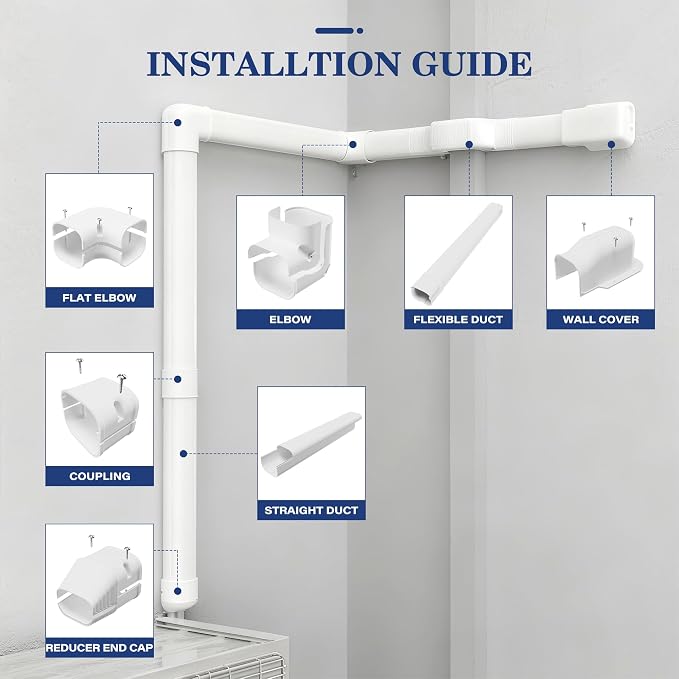 INSTALLTION GUIDE

FLAT ELBOW

ELBOW

FLEXIBLE DUCT

WALL COVER

COUPLING

STRAIGHT DUCT

REDUCER END CAP