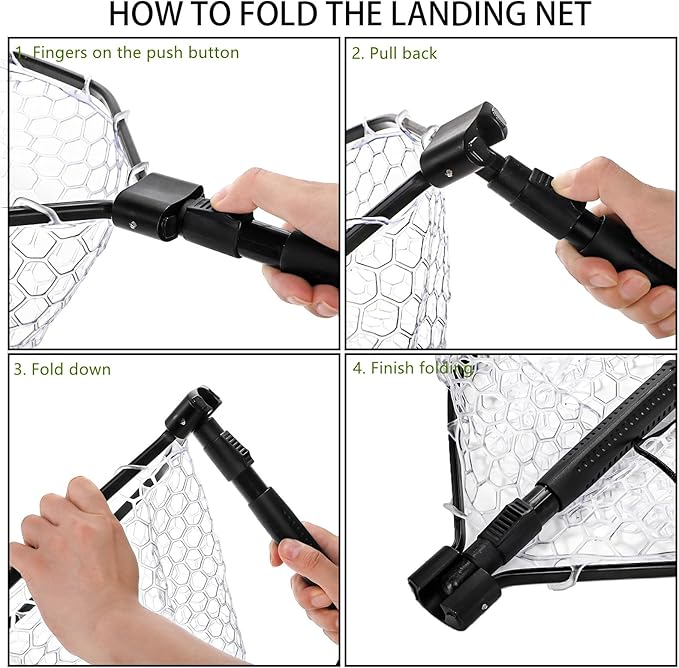 HOW TO FOLD THE LANDING NET

1. Fingers on the push button

2. Pull back

3. Fold down

4. Finish folding