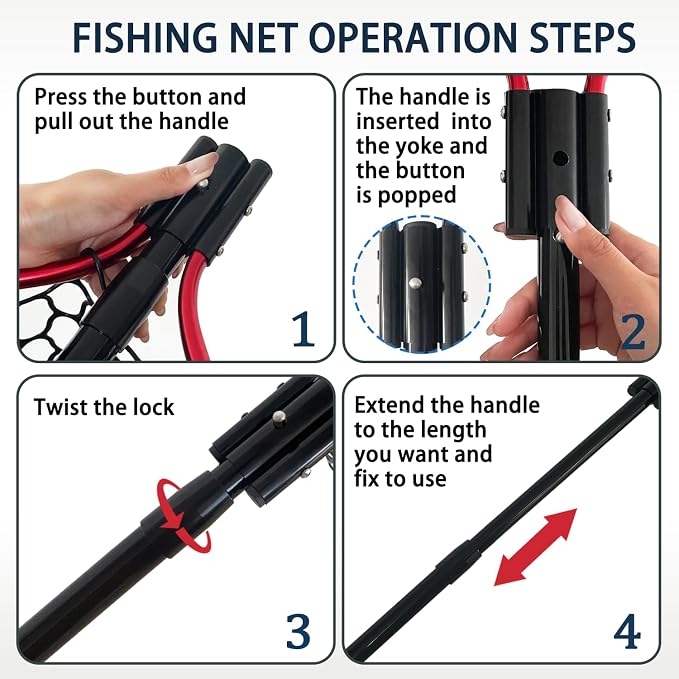 FISHING NET OPERATION STEPS

Press the button and pull out the handle

1

The handle is inserted into the yoke and the button is popped

2

Twist the lock

3

Extend the handle to the length you want and fix to use

4