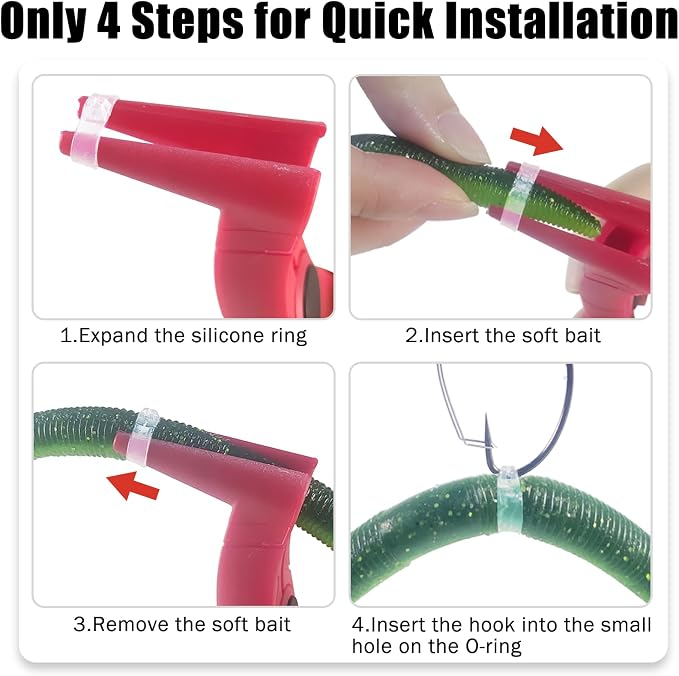 Only 4 Steps for Quick Installation

1.Expand the silicone ring

2.Insert the soft bait

3.Remove the soft bait

4.Insert the hook into the small hole on the O-ring