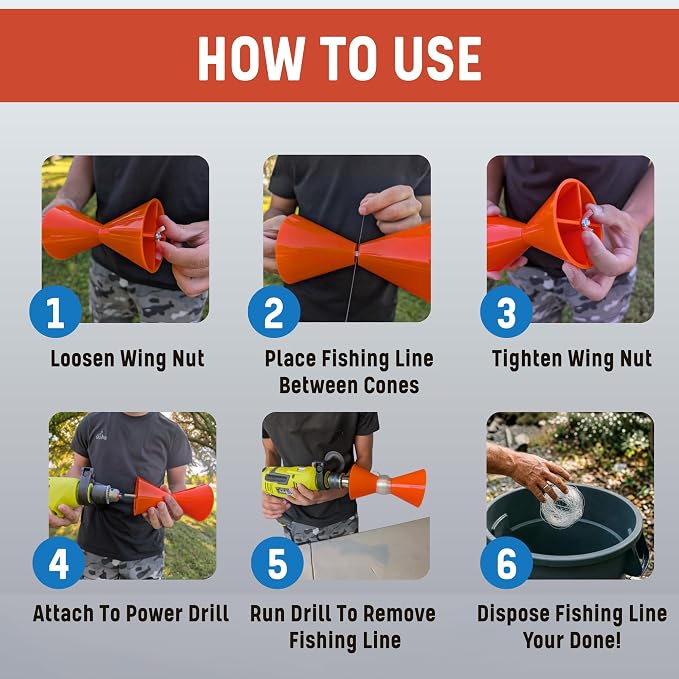 HOW TO USE

1
Loosen Wing Nut

2
Place Fishing Line Between Cones

3
Tighten Wing Nut

4
Attach To Power Drill

5
Run Drill To Remove Fishing Line

6
Dispose Fishing Line Your Done!