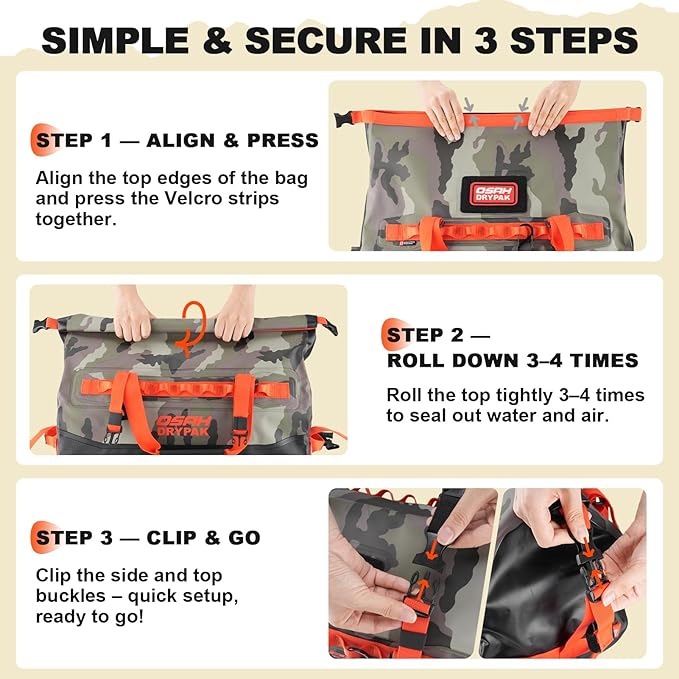 SIMPLE & SECURE IN 3 STEPS

STEP 1 — ALIGN & PRESS

Align the top edges of the bag and press the Velcro strips together.

OSAH DRYPAK

STEP 2 — ROLL DOWN 3–4 TIMES

Roll the top tightly 3–4 times to seal out water and air.

OSAH DRYPAK

STEP 3 — CLIP & GO

Clip the side and top buckles – quick setup, ready to go!