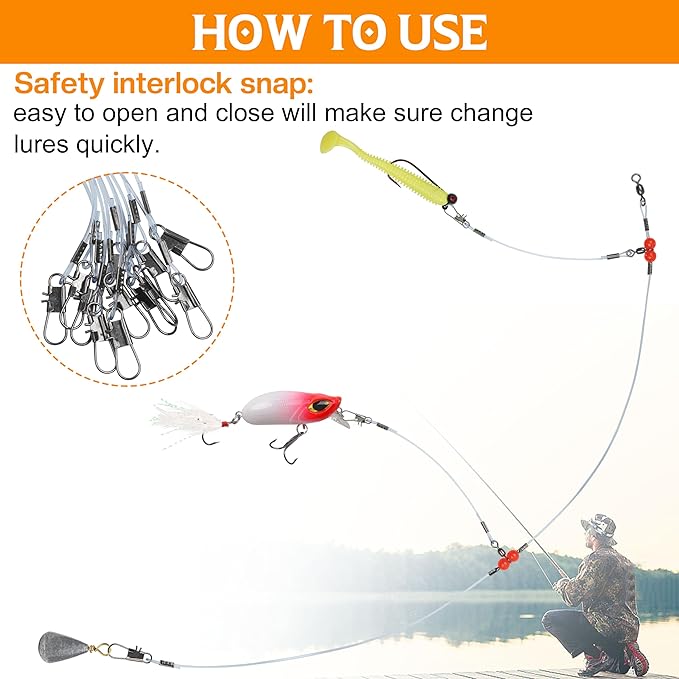 HOW TO USE

Safety interlock snap:
easy to open and close will make sure change lures quickly.