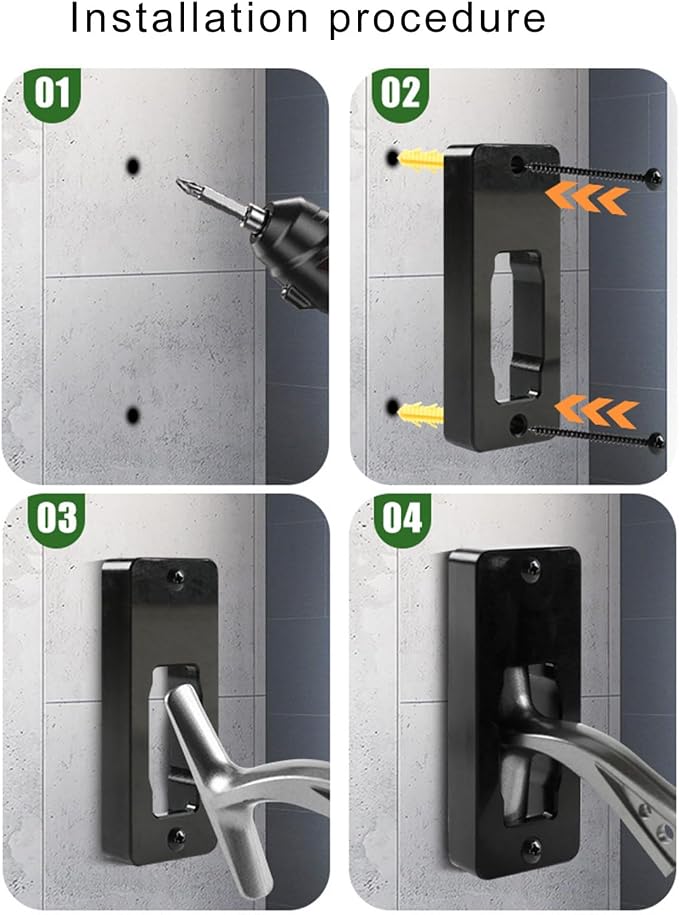 Installation procedure

01

02

03

04