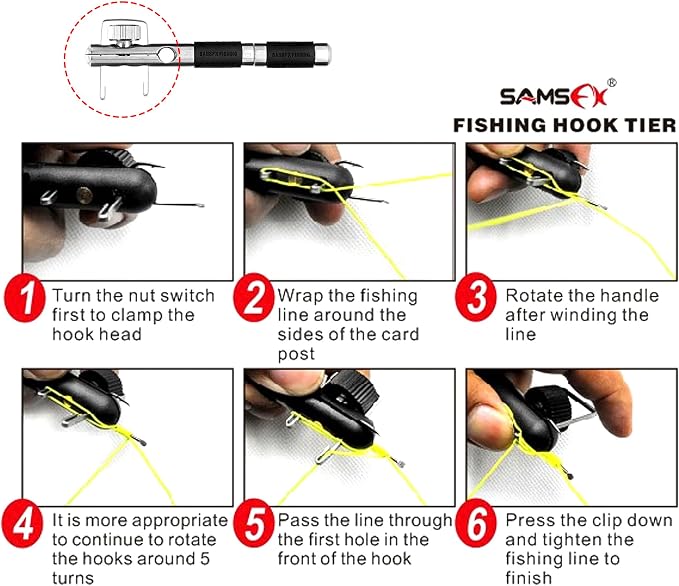 SAMSFX®
FISHING HOOK TIER

1 Turn the nut switch first to clamp the hook head

2 Wrap the fishing line around the sides of the card post

3 Rotate the handle after winding the line

4 It is more appropriate to continue to rotate the hooks around 5 turns

5 Pass the line through the first hole in the front of the hook

6 Press the clip down and tighten the fishing line to finish