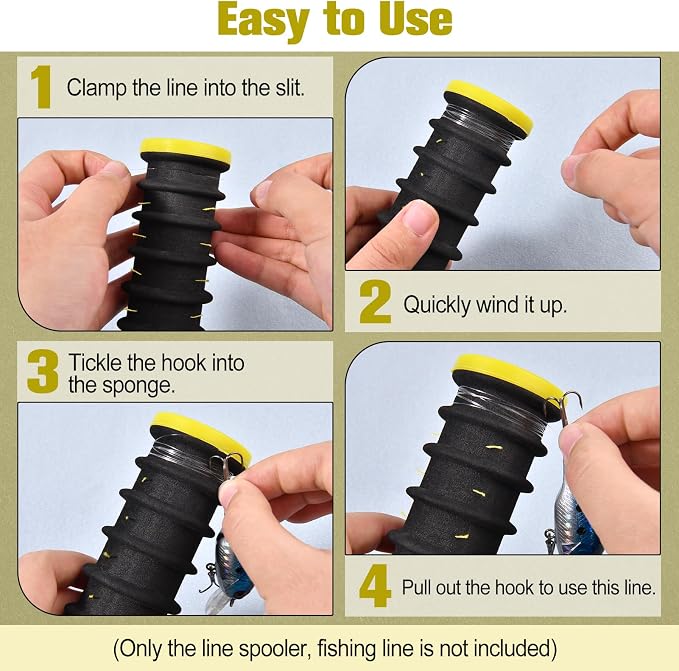 Easy to Use

1 Clamp the line into the slit.

2 Quickly wind it up.

3 Tickle the hook into the sponge.

4 Pull out the hook to use this line.

(Only the line spooler, fishing line is not included)