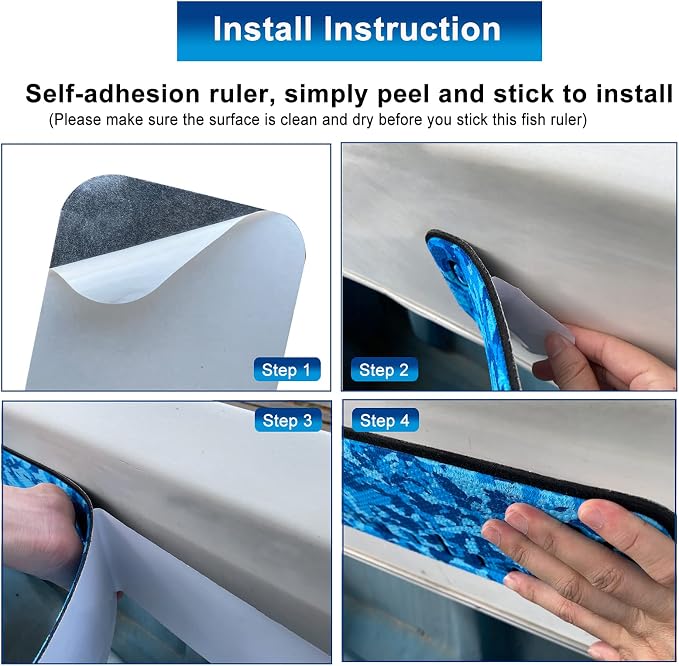 Install Instruction

Self-adhesion ruler, simply peel and stick to install
(Please make sure the surface is clean and dry before you stick this fish ruler)

Step 1

Step 2

Step 3

Step 4