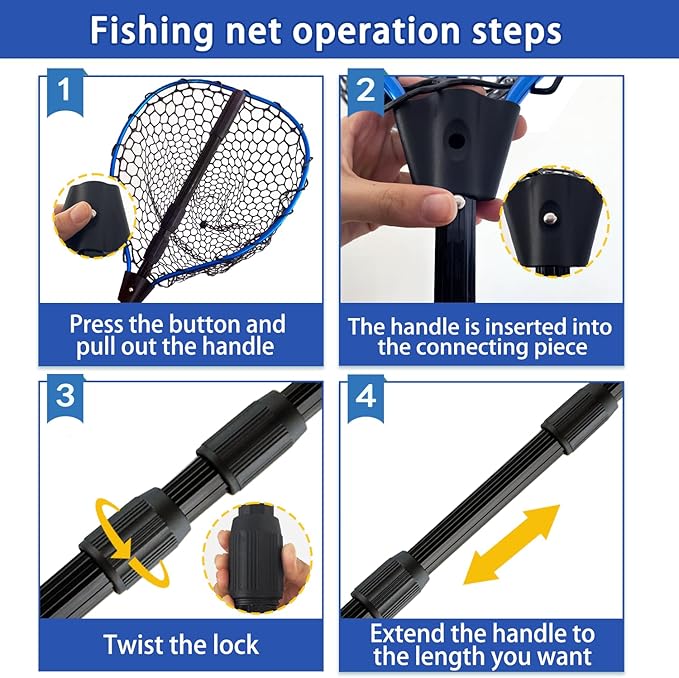 Fishing net operation steps

1

Press the button and pull out the handle

2

The handle is inserted into the connecting piece

3

Twist the lock

4

Extend the handle to the length you want