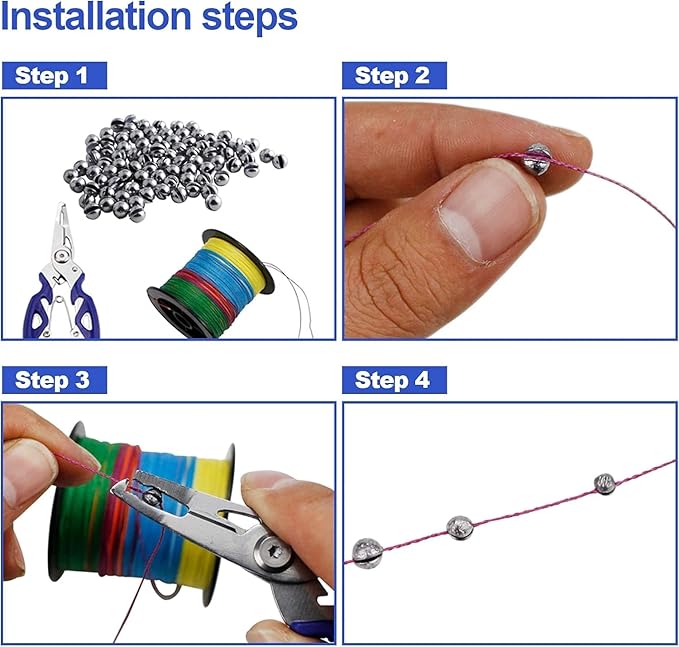 Installation steps

Step 1

Step 2

Step 3

Step 4