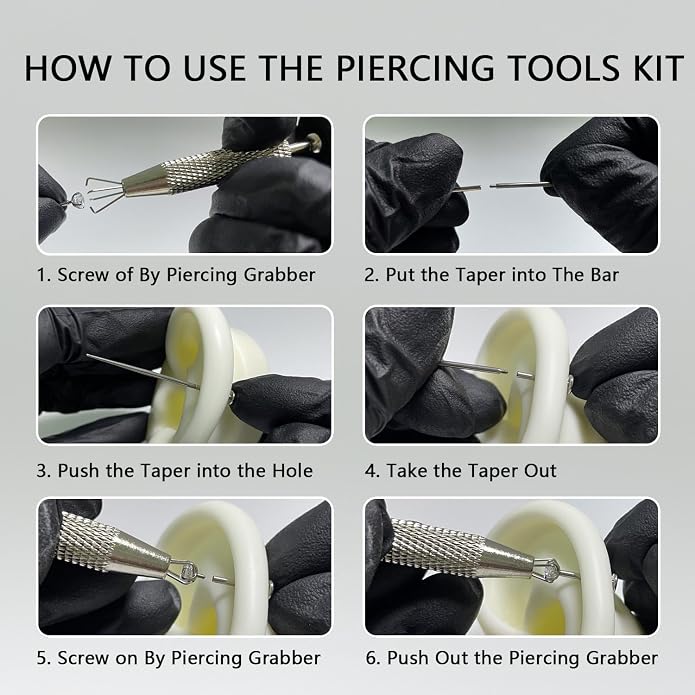 HOW TO USE THE PIERCING TOOLS KIT

1. Screw of By Piercing Grabber

2. Put the Taper into The Bar

3. Push the Taper into the Hole

4. Take the Taper Out

5. Screw on By Piercing Grabber

6. Push Out the Piercing Grabber