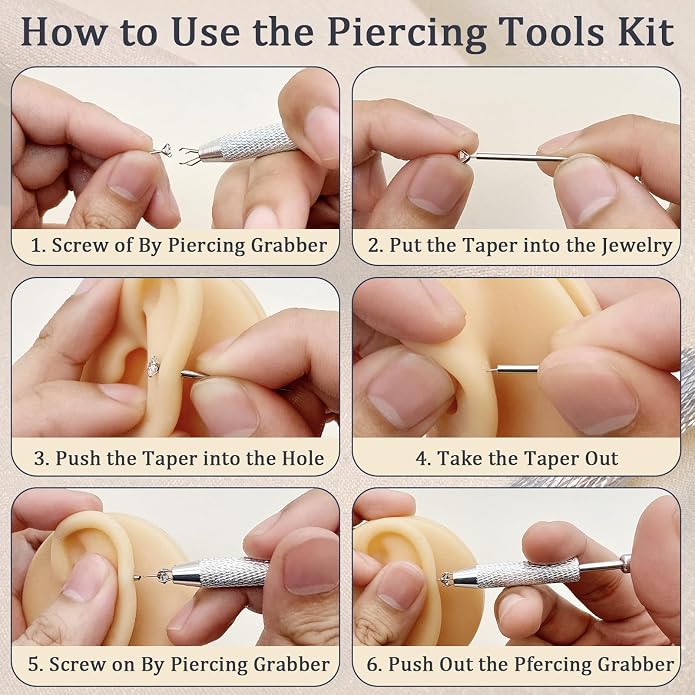 How to Use the Piercing Tools Kit

1. Screw of By Piercing Grabber

2. Put the Taper into the Jewelry

3. Push the Taper into the Hole

4. Take the Taper Out

5. Screw on By Piercing Grabber

6. Push Out the Pfercing Grabber