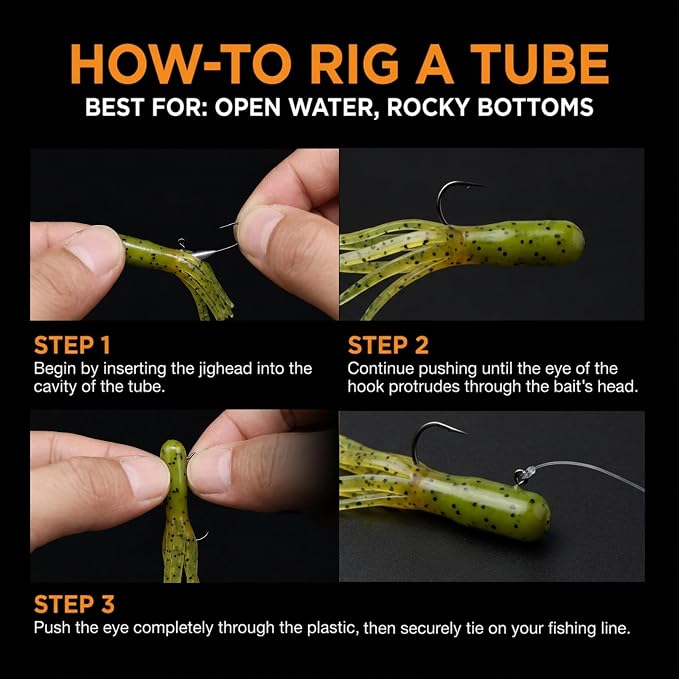 HOW-TO RIG A TUBE
BEST FOR: OPEN WATER, ROCKY BOTTOMS

STEP 1
Begin by inserting the jighead into the cavity of the tube.

STEP 2
Continue pushing until the eye of the hook protrudes through the bait's head.

STEP 3
Push the eye completely through the plastic, then securely tie on your fishing line.