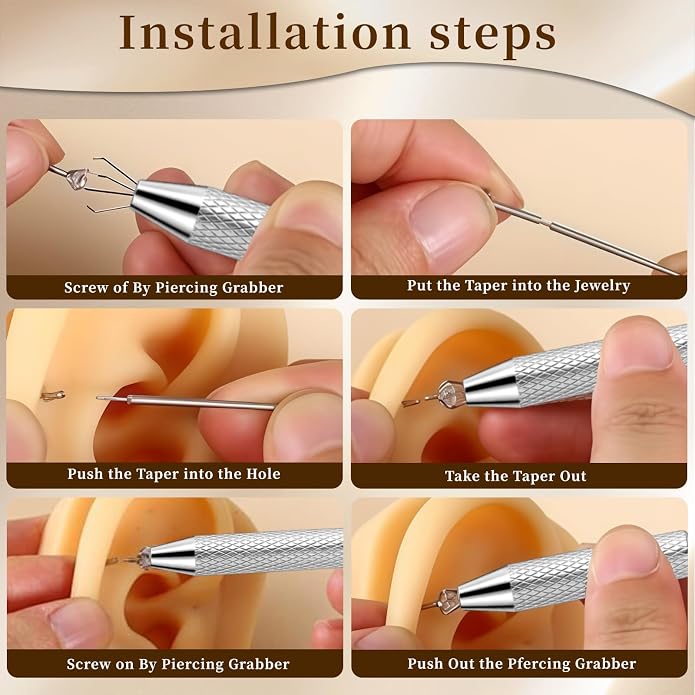 Installation steps

Screw of By Piercing Grabber

Put the Taper into the Jewelry

Push the Taper into the Hole

Take the Taper Out

Screw on By Piercing Grabber

Push Out the Pfercing Grabber