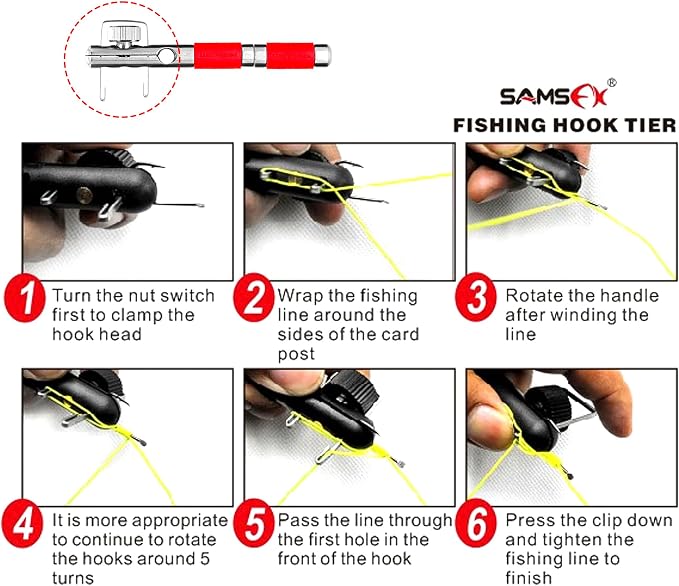 SAMSFX®

FISHING HOOK TIER

1 Turn the nut switch first to clamp the hook head

2 Wrap the fishing line around the sides of the card post

3 Rotate the handle after winding the line

4 It is more appropriate to continue to rotate the hooks around 5 turns

5 Pass the line through the first hole in the front of the hook

6 Press the clip down and tighten the fishing line to finish